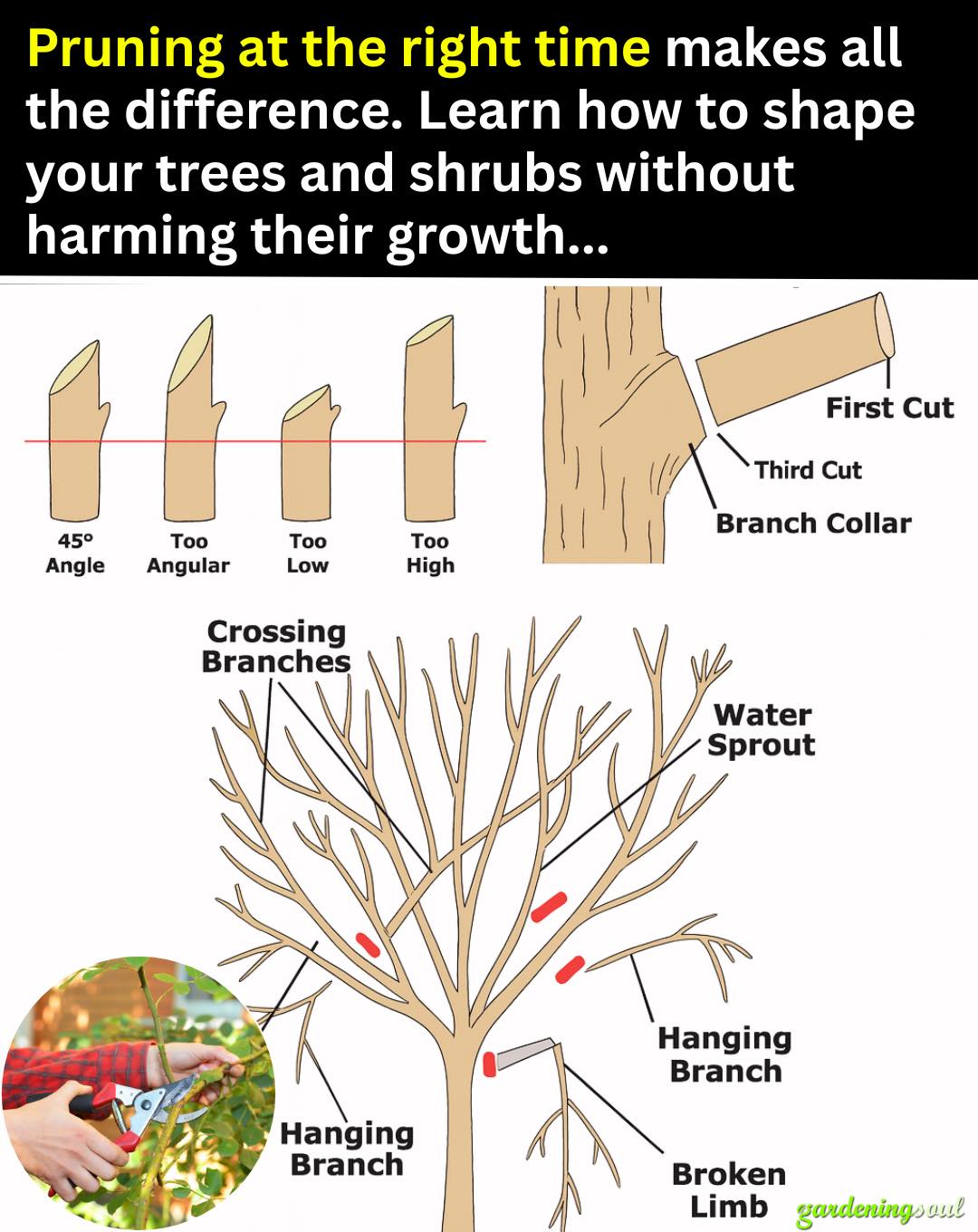 Pruning at the right time makes all the difference. Learn how to shape your trees and shrubs without harming their growth...

45° Angle

Too Angular

Too Low

Too High

First Cut

Third Cut

Branch Collar

Crossing Branches

Water Sprout

Hanging Branch

Hanging Branch

Broken Limb

gardeningsoul